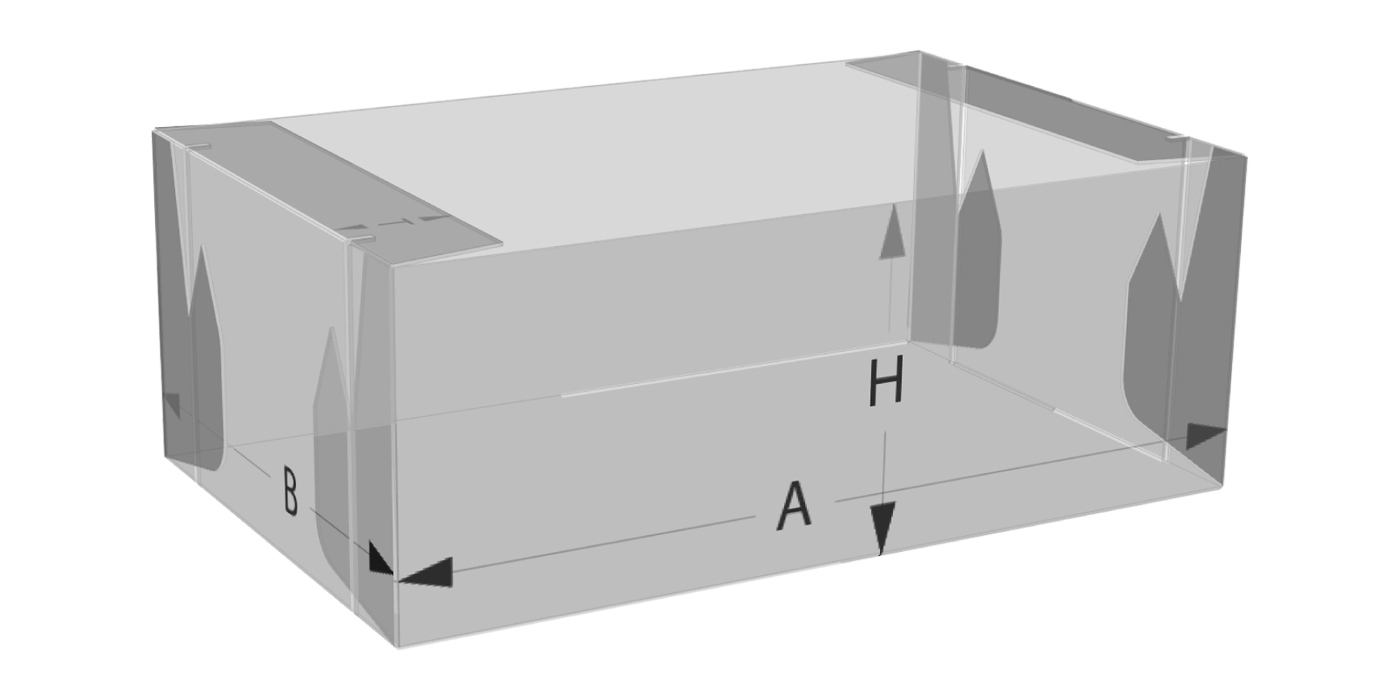 H
B
A